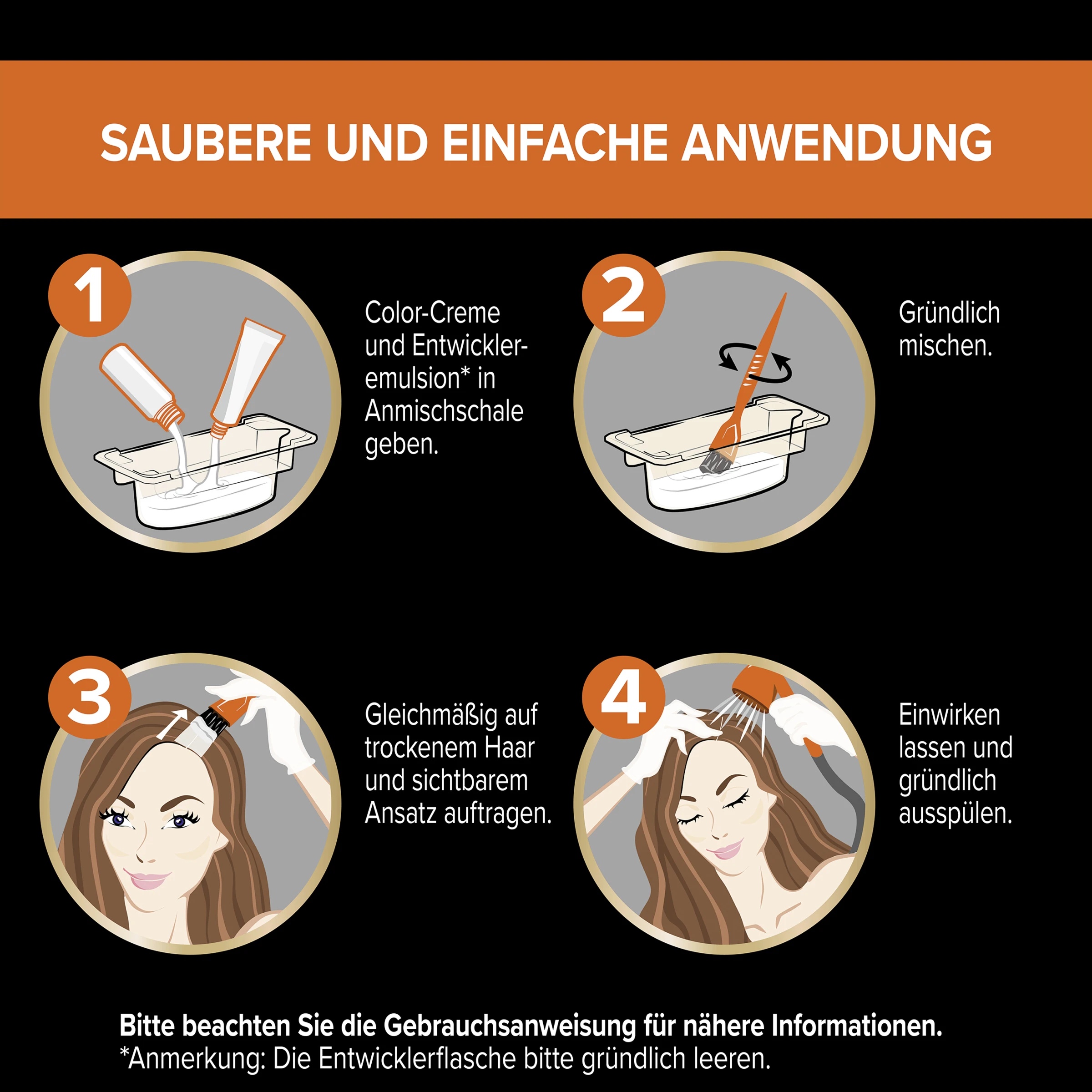 SAUBERE UND EINFACHE ANWENDUNG

1

Color-Creme und Entwickleremulsion* in Anmischschale geben.

2

Gründlich mischen.

3

Gleichmäßig auf trockenem Haar und sichtbarem Ansatz auftragen.

4

Einwirken lassen und gründlich ausspülen.

Bitte beachten Sie die Gebrauchsanweisung für nähere Informationen.
*Anmerkung: Die Entwicklerflasche bitte gründlich leeren.